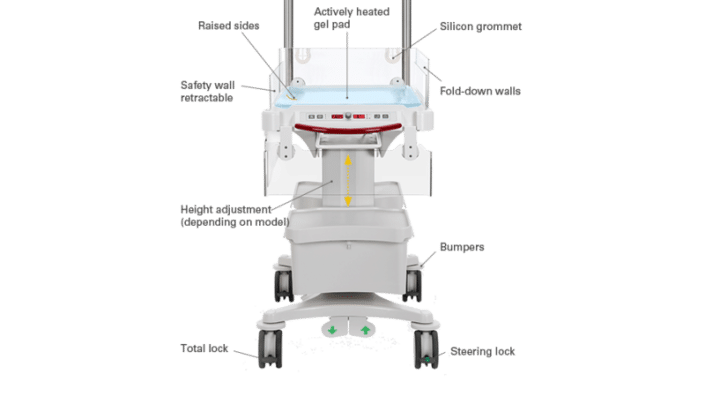 Raised sides

Actively heated gel pad

Silicon grommet

Safety wall retractable

Fold-down walls

Height adjustment (depending on model)

Bumpers

Total lock

Steering lock